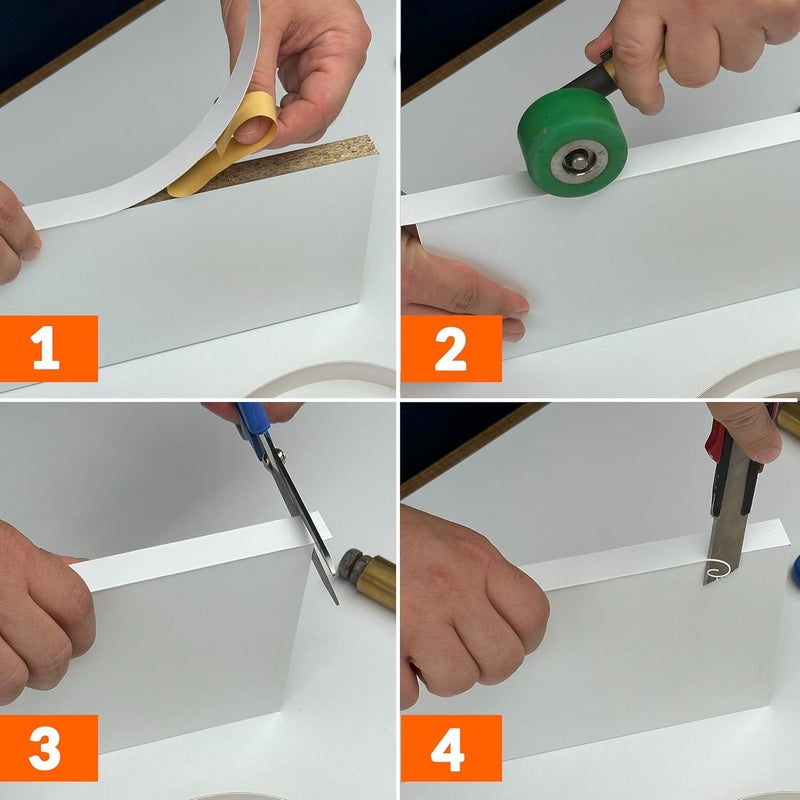 1

2

3

4